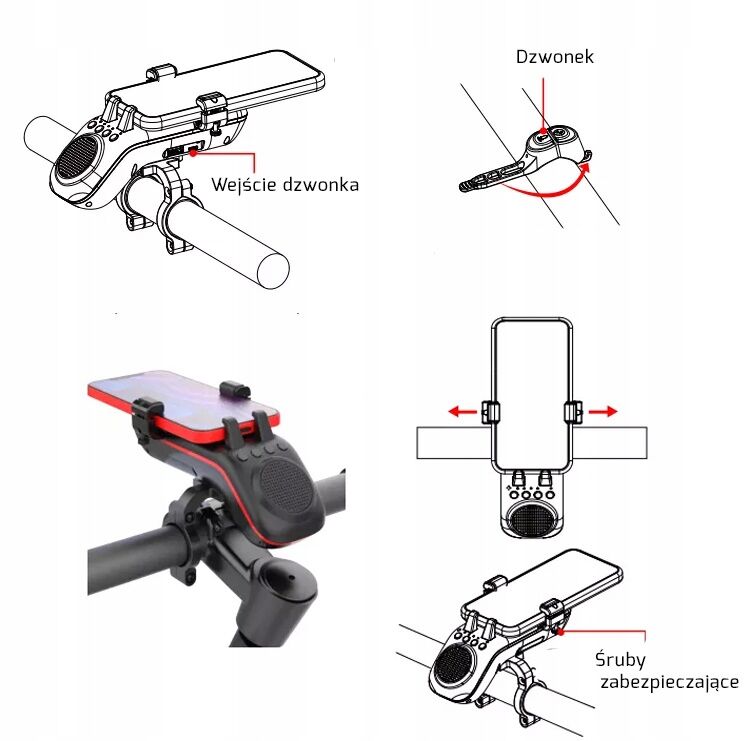 Wejście dzwonka

Dzwonek

Śruby zabezpieczające